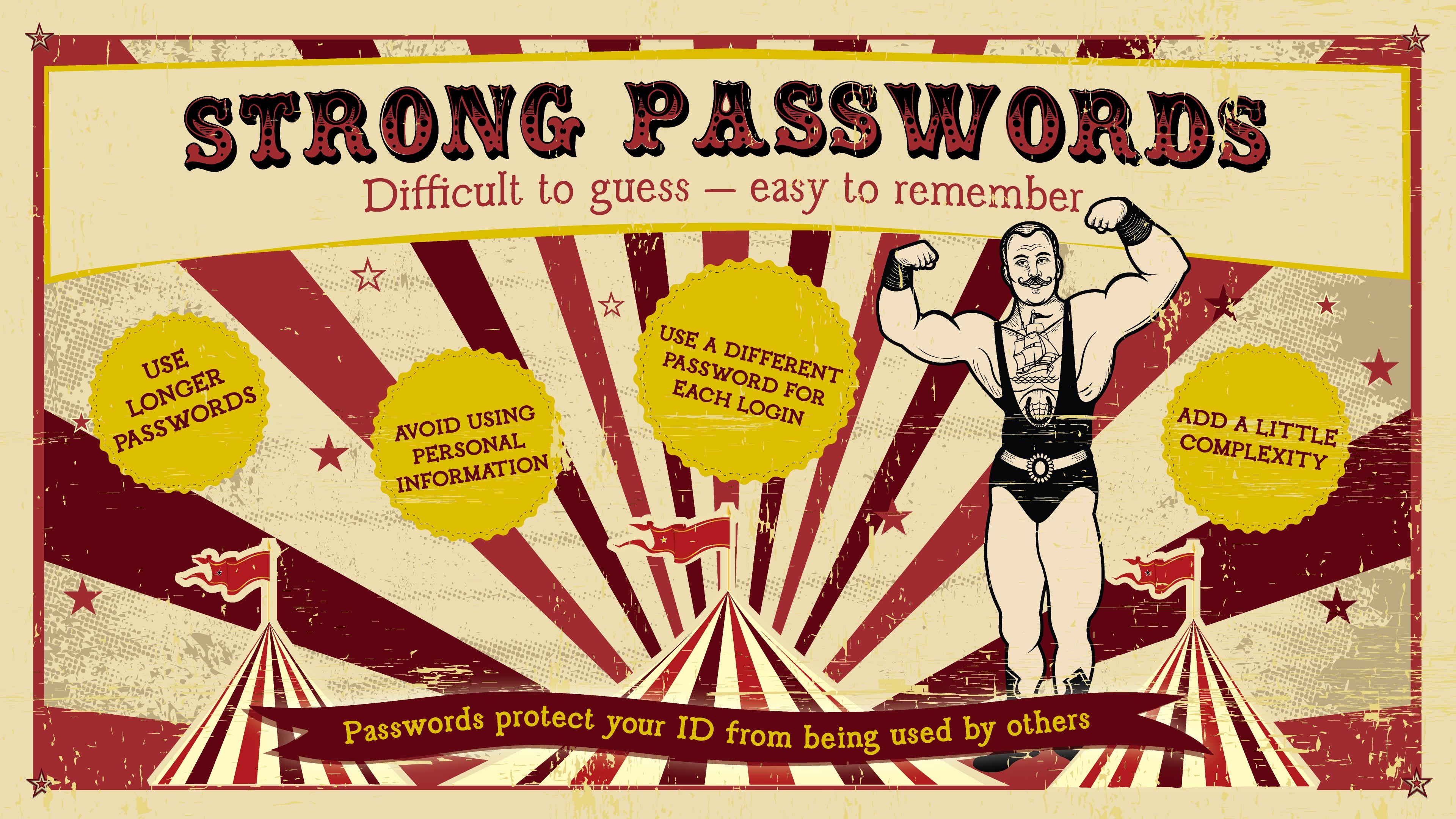 STRONG PASSWORDS

Difficult to guess – easy to remember

USE LONGER PASSWORDS

AVOID USING PERSONAL INFORMATION

USE A DIFFERENT PASSWORD FOR EACH LOGIN

ADD A LITTLE COMPLEXITY

Passwords protect your ID from being used by others